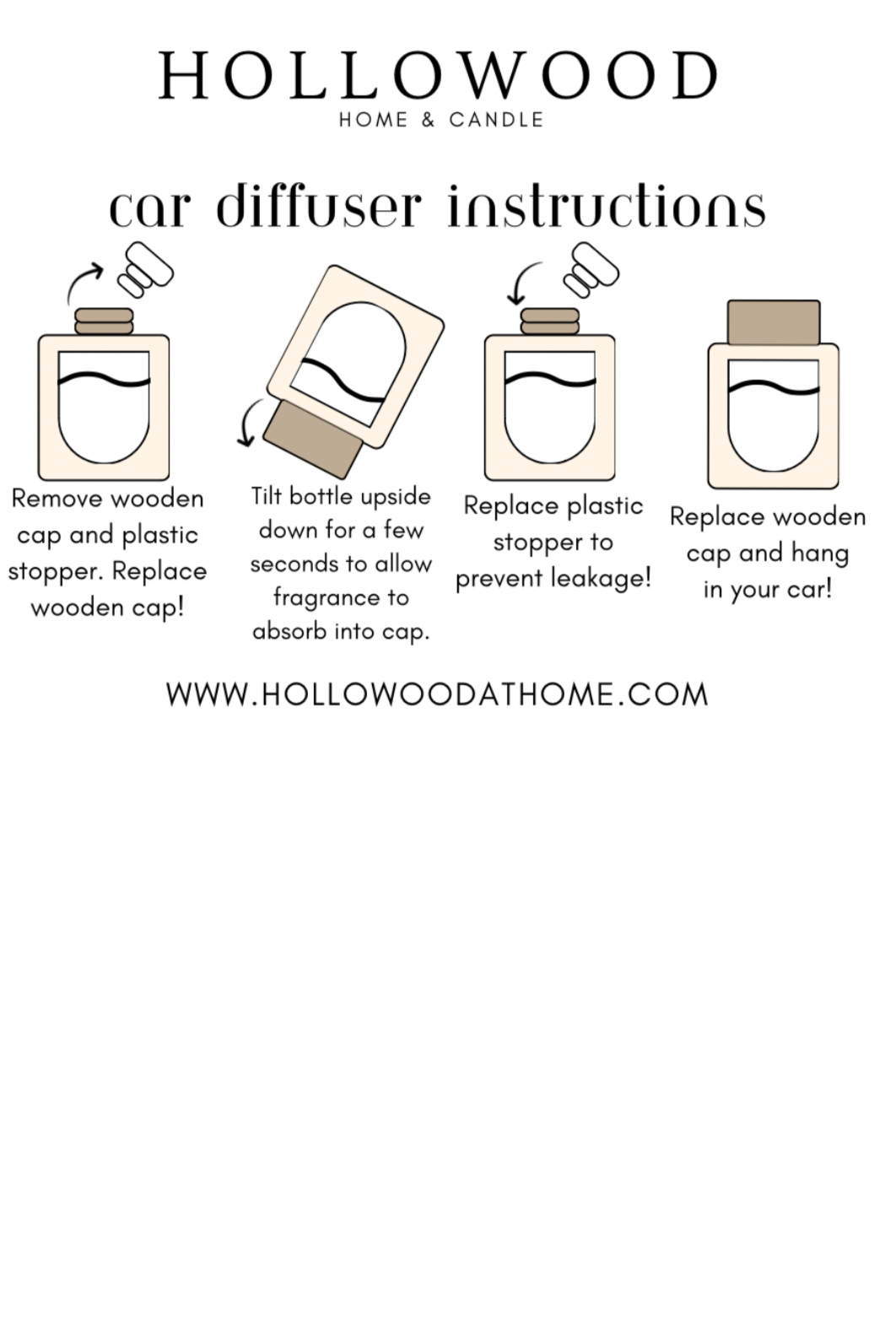 HOLLOWOOD
HOME & CANDLE

car diffuser instructions

Remove wooden cap and plastic stopper. Replace wooden cap!

Tilt bottle upside down for a few seconds to allow fragrance to absorb into cap.

Replace plastic stopper to prevent leakage!

Replace wooden cap and hang in your car!

WWW.HOLLOWOODATHOME.COM